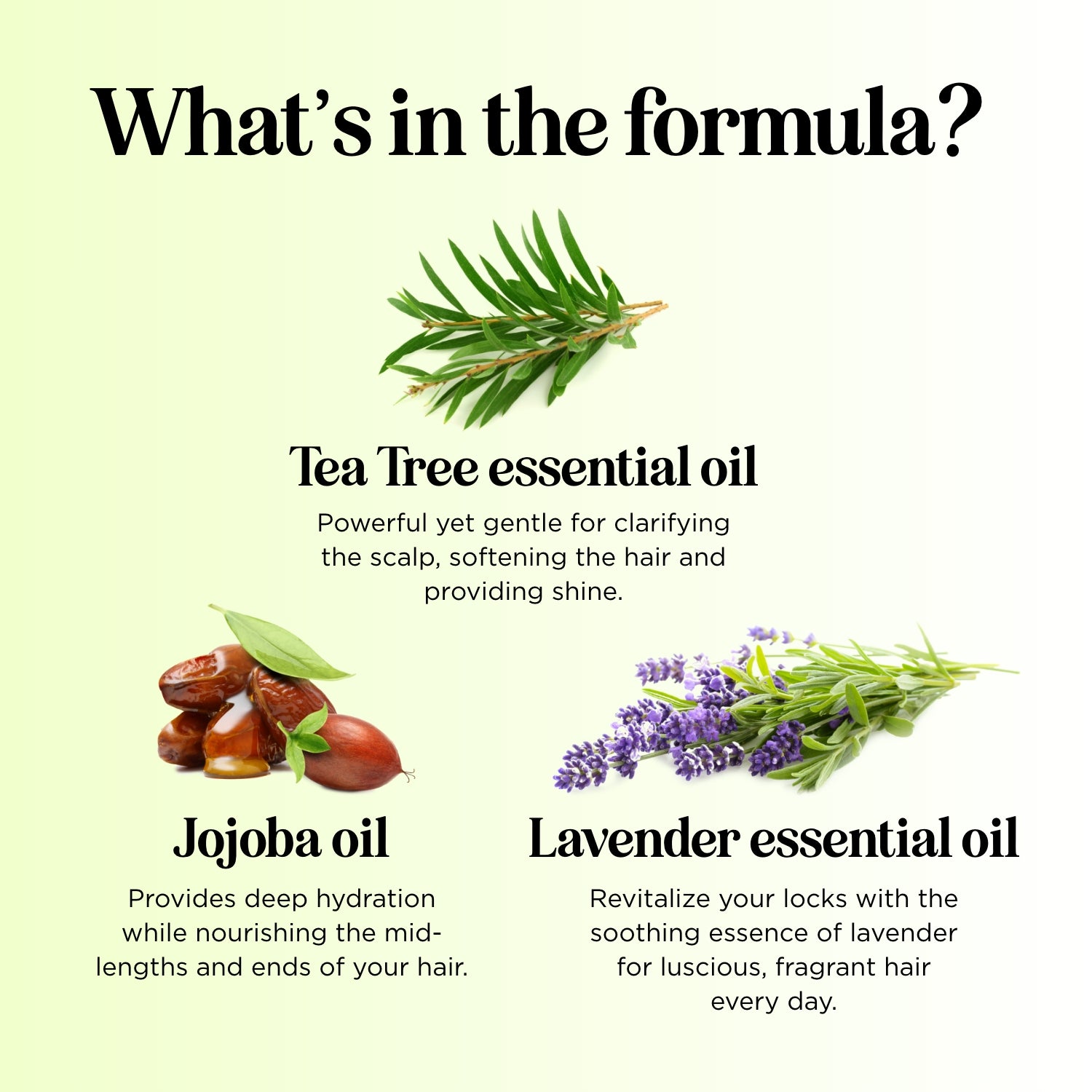 What's in the formula?

Tea Tree essential oil

Powerful yet gentle for clarifying the scalp, softening the hair and providing shine.

Jojoba oil

Provides deep hydration while nourishing the mid-lengths and ends of your hair.

Lavender essential oil

Revitalize your locks with the soothing essence of lavender for luscious, fragrant hair every day.