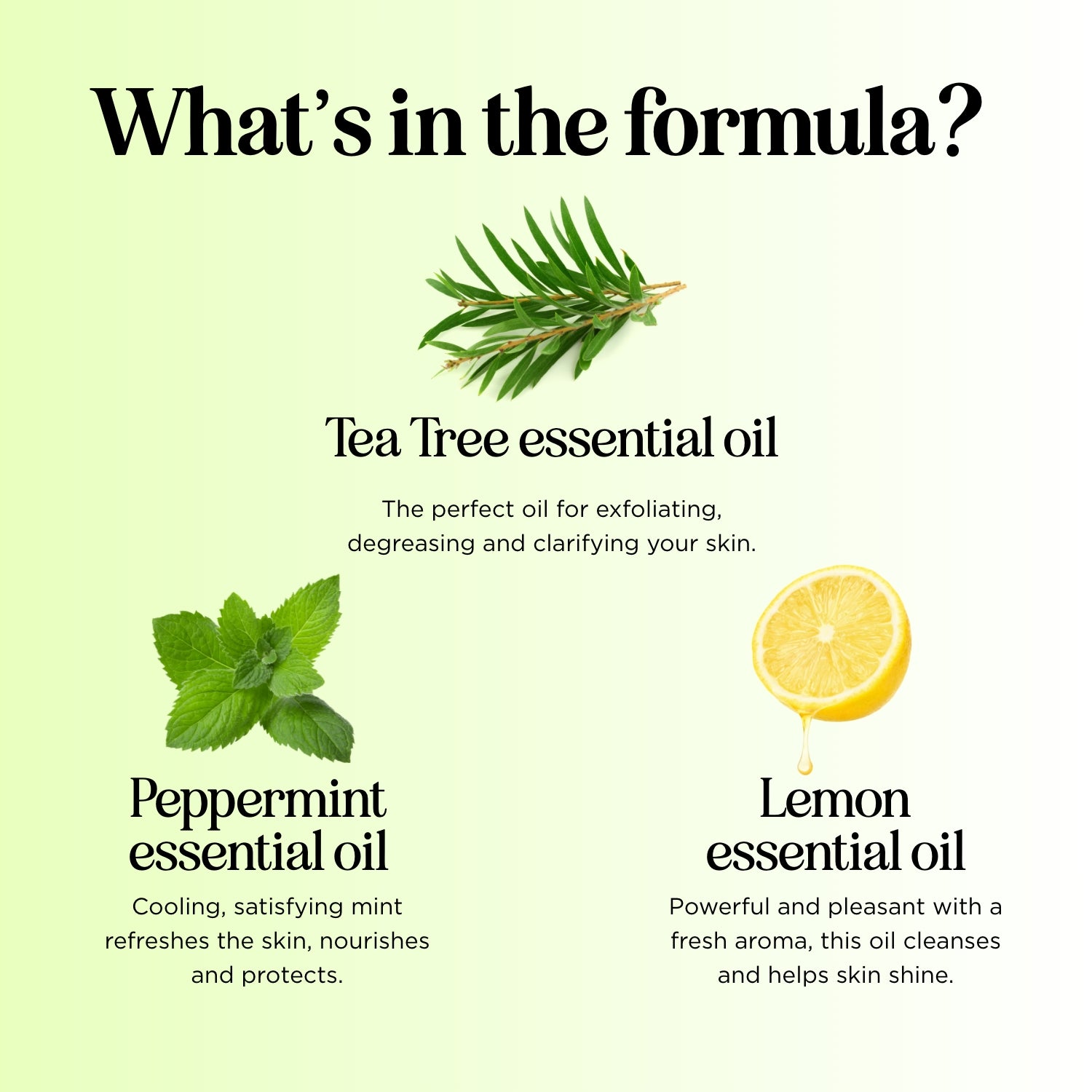 What's in the formula?

Tea Tree essential oil

The perfect oil for exfoliating, degreasing and clarifying your skin.

Peppermint essential oil

Cooling, satisfying mint refreshes the skin, nourishes and protects.

Lemon essential oil

Powerful and pleasant with a fresh aroma, this oil cleanses and helps skin shine.