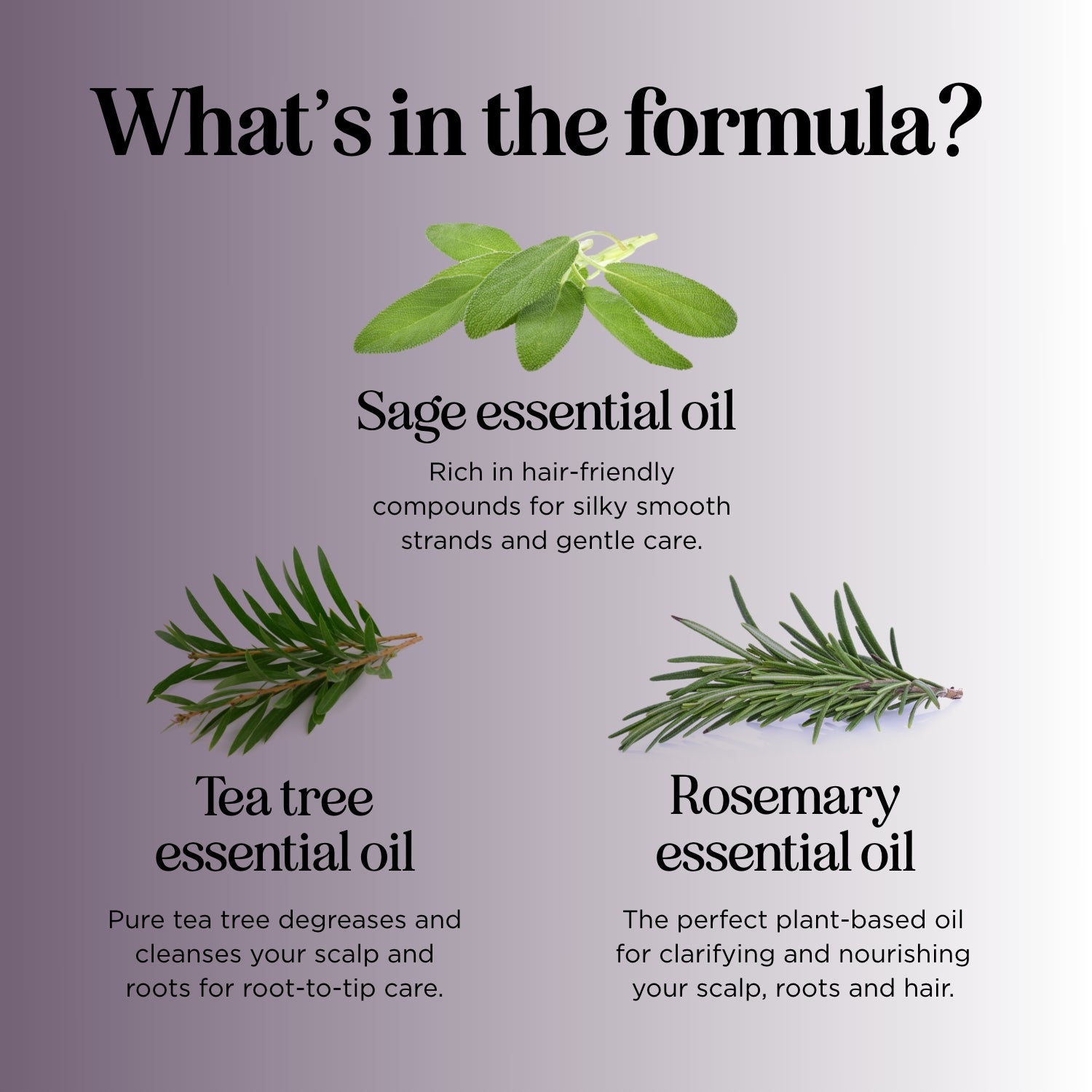 What's in the formula?

Sage essential oil

Rich in hair-friendly compounds for silky smooth strands and gentle care.

Tea tree essential oil

Pure tea tree degreases and cleanses your scalp and roots for root-to-tip care.

Rosemary essential oil

The perfect plant-based oil for clarifying and nourishing your scalp, roots and hair.