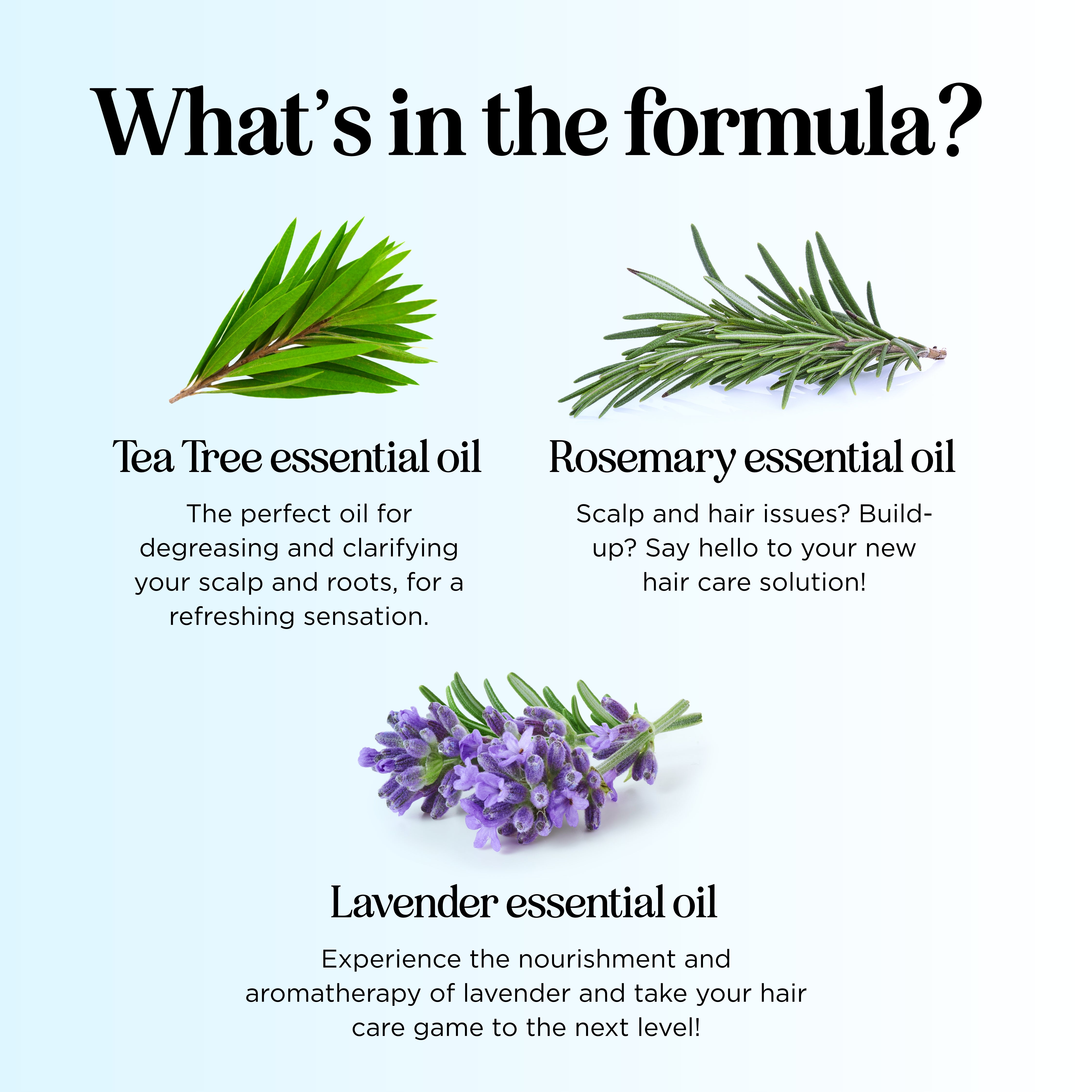 What's in the formula?

Tea Tree essential oil

The perfect oil for degreasing and clarifying your scalp and roots, for a refreshing sensation.

Rosemary essential oil

Scalp and hair issues? Build-up? Say hello to your new hair care solution!

Lavender essential oil

Experience the nourishment and aromatherapy of lavender and take your hair care game to the next level!