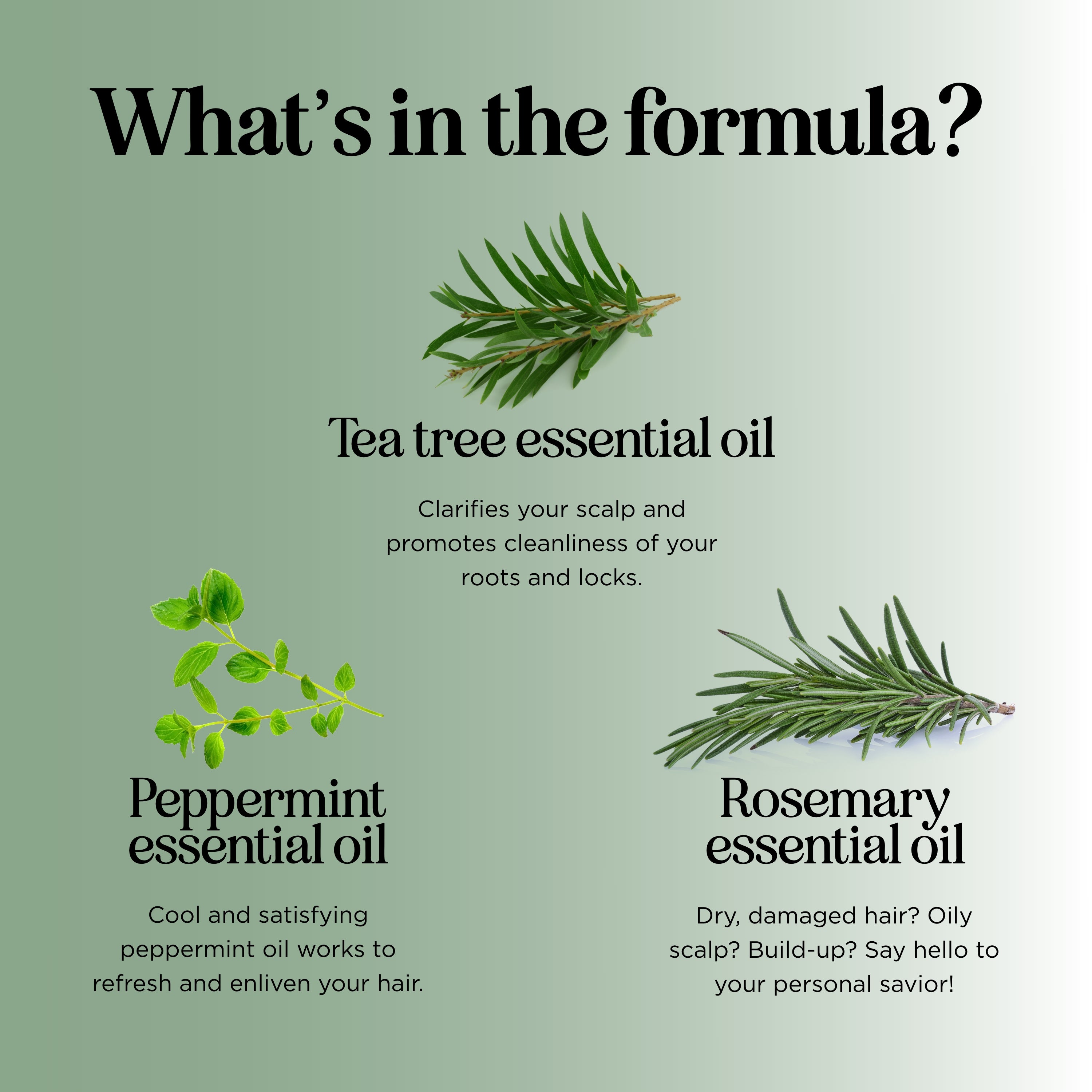 What's in the formula?

Tea tree essential oil

Clarifies your scalp and promotes cleanliness of your roots and locks.

Peppermint essential oil

Cool and satisfying peppermint oil works to refresh and enliven your hair.

Rosemary essential oil

Dry, damaged hair? Oily scalp? Build-up? Say hello to your personal savior!