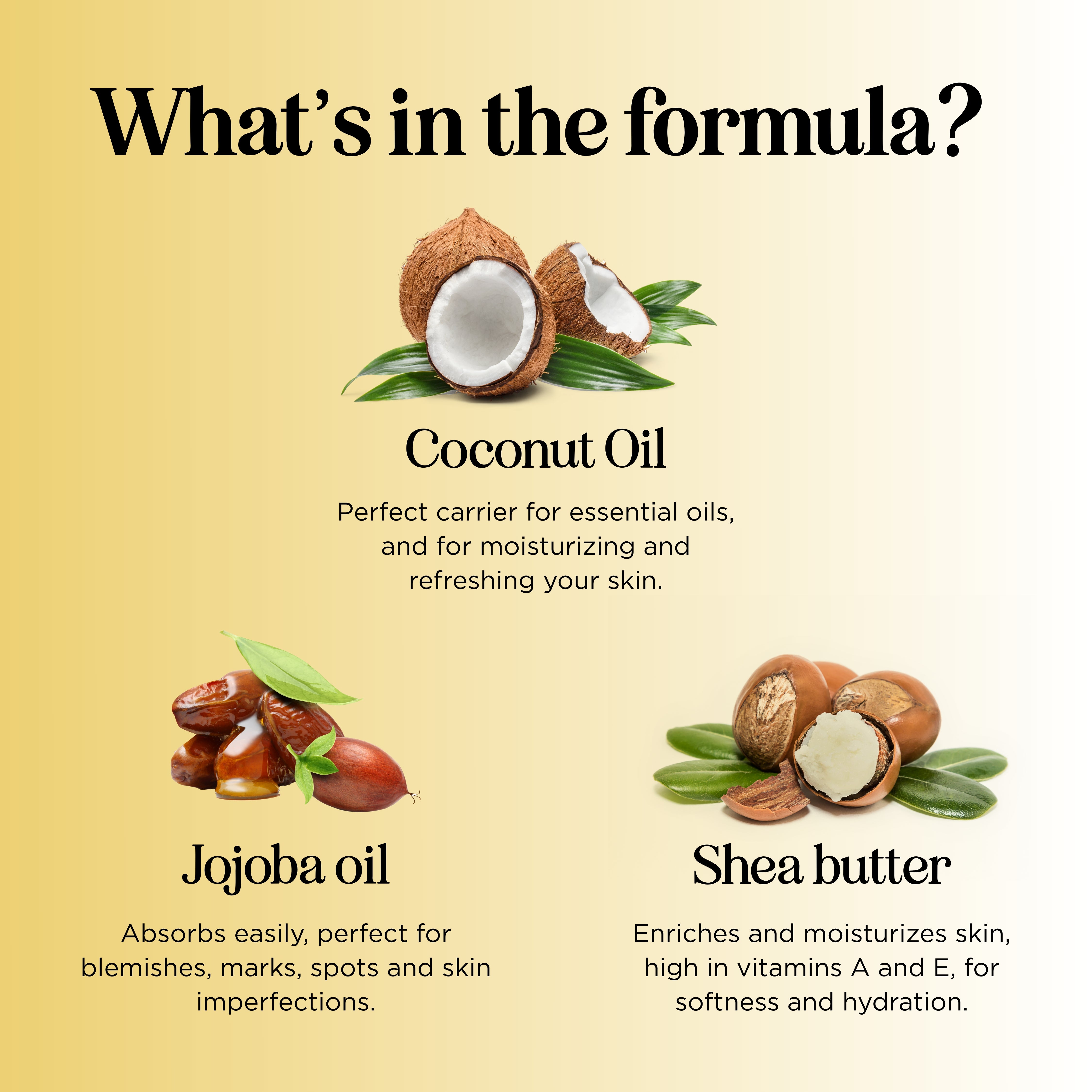 What's in the formula?

Coconut Oil

Perfect carrier for essential oils, and for moisturizing and refreshing your skin.

Jojoba oil

Absorbs easily, perfect for blemishes, marks, spots and skin imperfections.

Shea butter

Enriches and moisturizes skin, high in vitamins A and E, for softness and hydration.