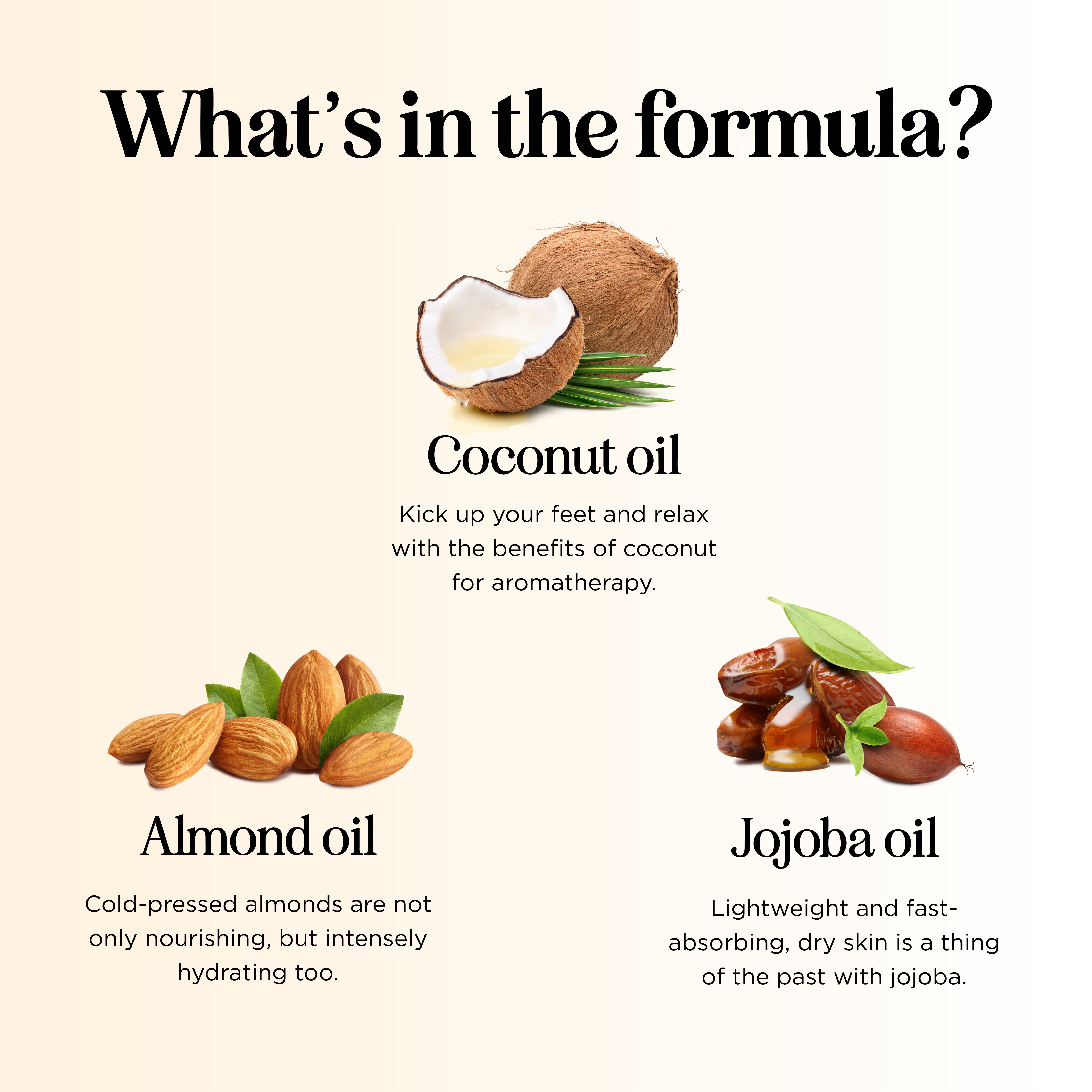 What's in the formula?

Coconut oil

Kick up your feet and relax with the benefits of coconut for aromatherapy.

Almond oil

Cold-pressed almonds are not only nourishing, but intensely hydrating too.

Jojoba oil

Lightweight and fast-absorbing, dry skin is a thing of the past with jojoba.