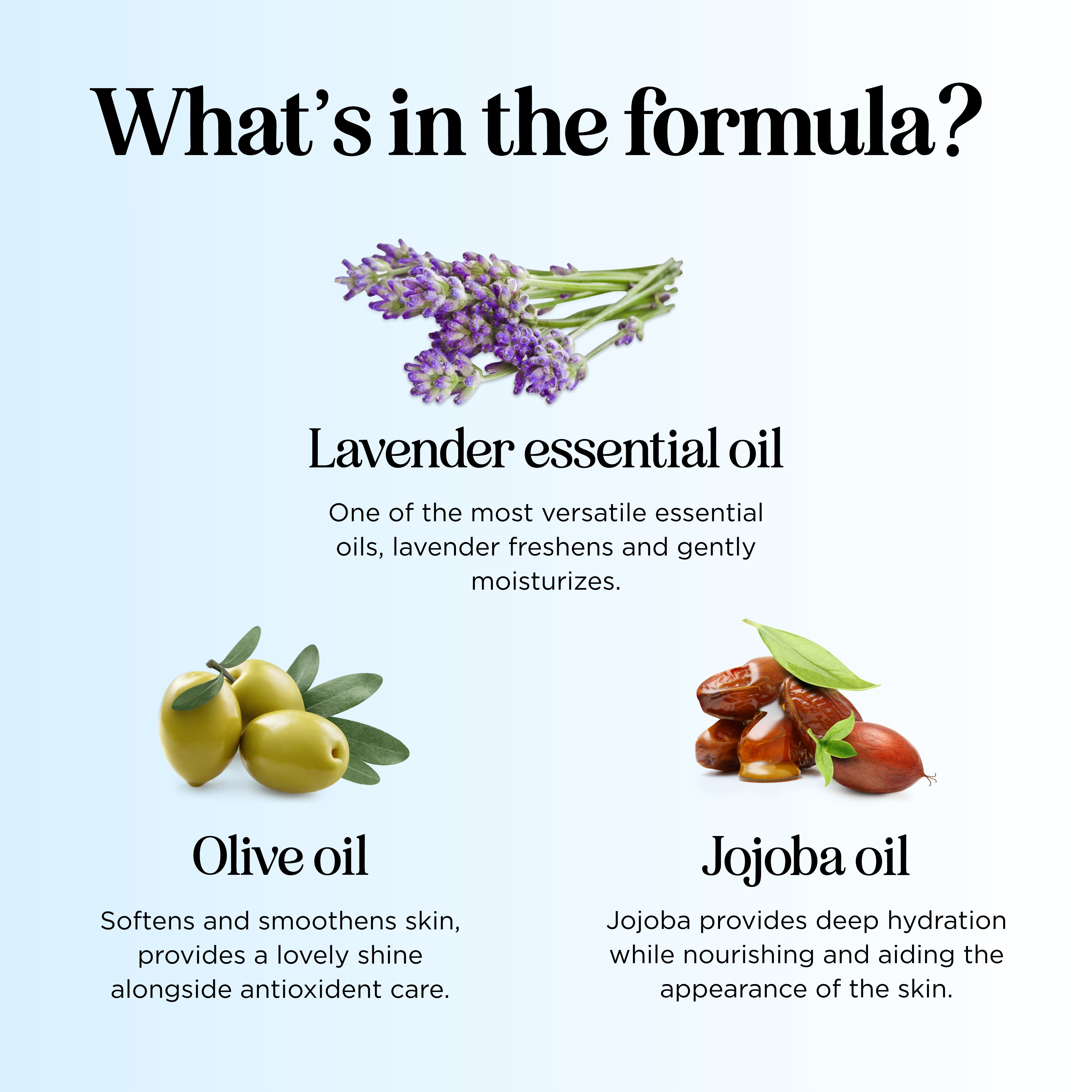 What's in the formula?

Lavender essential oil

One of the most versatile essential oils, lavender freshens and gently moisturizes.

Olive oil

Softens and smoothens skin, provides a lovely shine alongside antioxident care.

Jojoba oil

Jojoba provides deep hydration while nourishing and aiding the appearance of the skin.